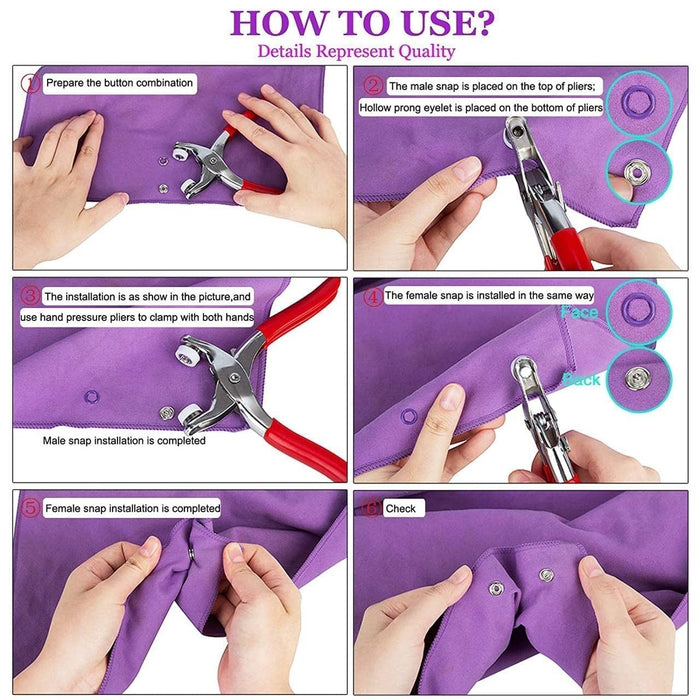 HOW TO USE?

Details Represent Quality

1 Prepare the button combination

2 The male snap is placed on the top of pliers;

Hollow prong eyelet is placed on the bottom of pliers

3 The installation is as show in the picture,and

use hand pressure pliers to clamp with both hands

Male snap installation is completed

4 The female snap is installed in the same way

Face

Back

5 Female snap installation is completed

6 Check